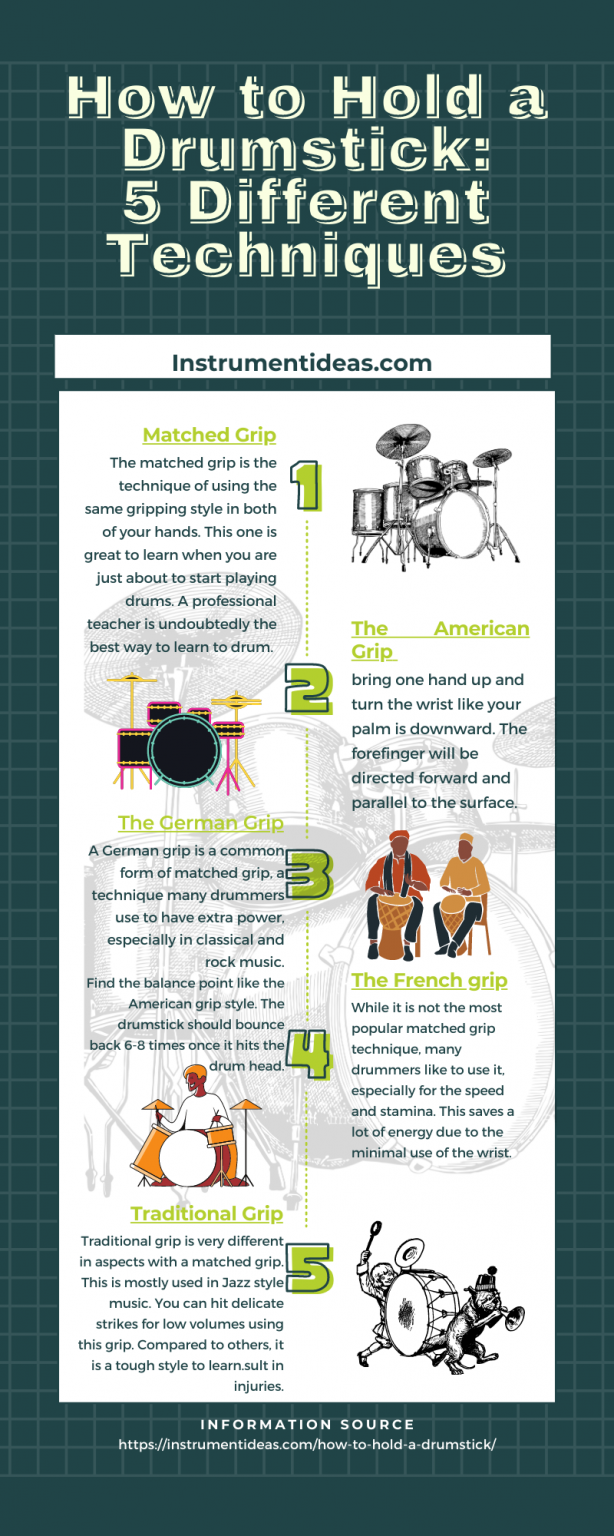 How to Hold a Drumstick: 5 Different Techniques

Instrumentideas.com

Matched Grip

The matched grip is the technique of using the same gripping style in both of your hands. This one is great to learn when you are just about to start playing drums. A professional teacher is undoubtedly the best way to learn to drum.

1

The American Grip

bring one hand up and turn the wrist like your palm is downward. The forefinger will be directed forward and parallel to the surface.

2

The German Grip

A German grip is a common form of matched grip, a technique many drummers use to have extra power, especially in classical and rock music.
Find the balance point like the American grip style. The drumstick should bounce back 6-8 times once it hits the drum head.

3

The French grip

While it is not the most popular matched grip technique, many drummers like to use it, especially for the speed and stamina. This saves a lot of energy due to the minimal use of the wrist.

4

Traditional Grip

Traditional grip is very different in aspects with a matched grip. This is mostly used in Jazz style music. You can hit delicate strikes for low volumes using this grip. Compared to others, it is a tough style to learn.sult in injuries.

5

INFORMATION SOURCE
https://instrumentideas.com/how-to-hold-a-drumstick/